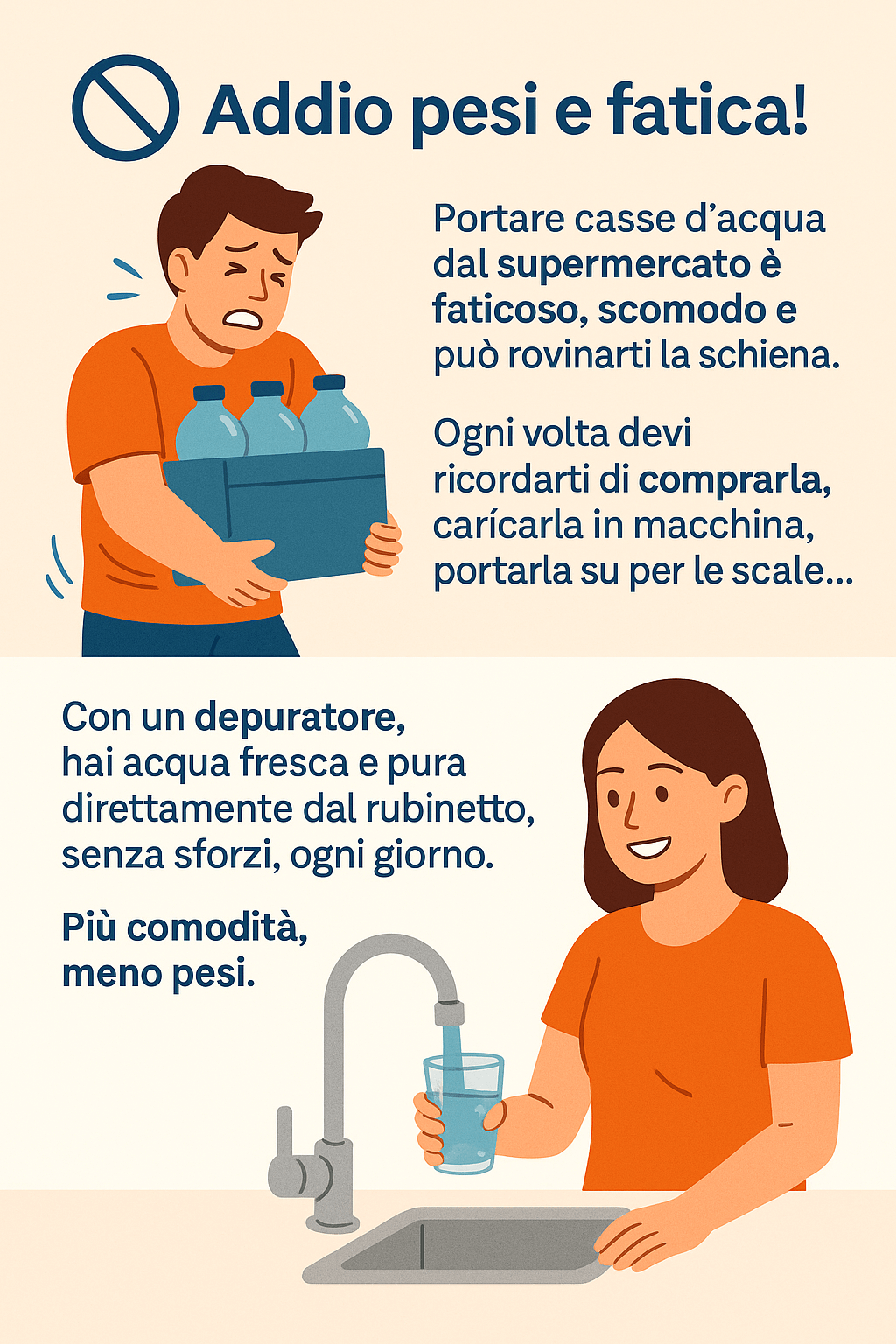 Addio pesi e fatica!

Portare casse d’acqua dal supermercato è faticoso, scomodo e può rovinarti la schiena.

Ogni volta devi ricordarti di comprarla, carícarla in macchina, portarla su per le scale...

Con un depuratore, hai acqua fresca e pura direttamente dal rubinetto, senza sforzi, ogni giorno.

Più comodità, meno pesi.